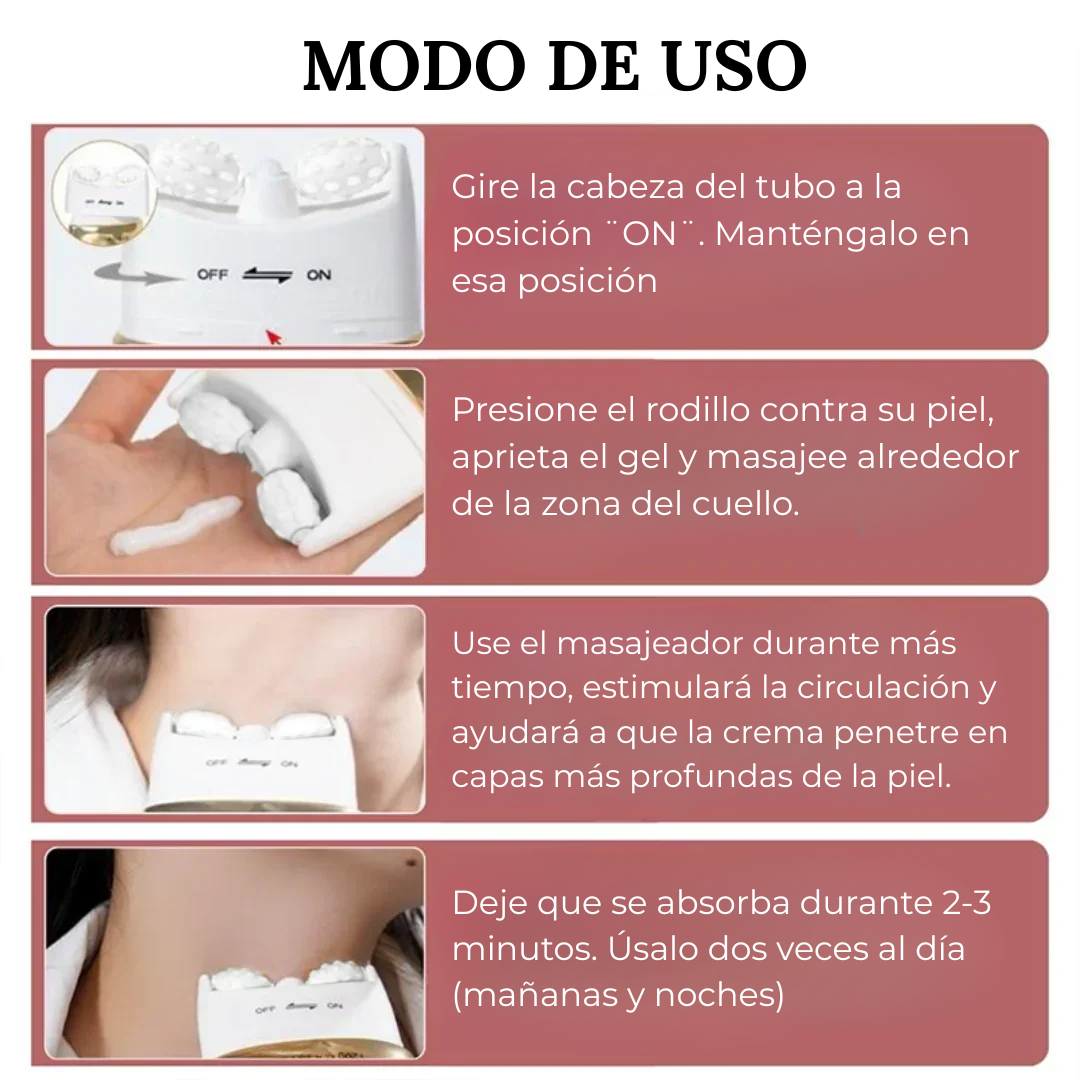 MODO DE USO

OFF ON

Gire la cabeza del tubo a la posición ¨ON¨. Manténgalo en esa posición

Presione el rodillo contra su piel, aprieta el gel y masajee alrededor de la zona del cuello.

OFF ON

Use el masajeador durante más tiempo, estimulará la circulación y ayudará a que la crema penetre en capas más profundas de la piel.

OFF ON

Deje que se absorba durante 2-3 minutos. Úsalo dos veces al día (mañanas y noches)